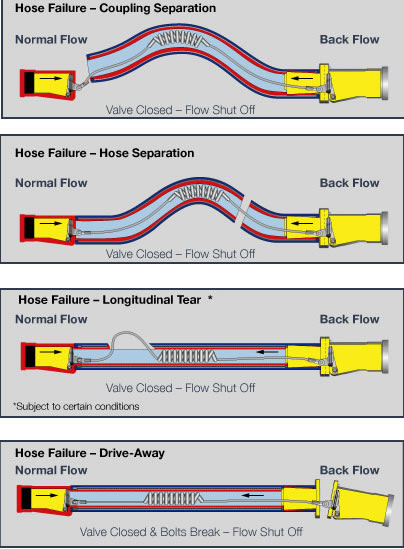 Hose Failure – Coupling Separation

Normal Flow

Back Flow

Valve Closed – Flow Shut Off

Hose Failure – Hose Separation

Normal Flow

Back Flow

Valve Closed – Flow Shut Off

Hose Failure – Longitudinal Tear *

Normal Flow

Back Flow

Valve Closed – Flow Shut Off

*Subject to certain conditions

Hose Failure – Drive-Away

Normal Flow

Back Flow

Valve Closed & Bolts Break – Flow Shut Off